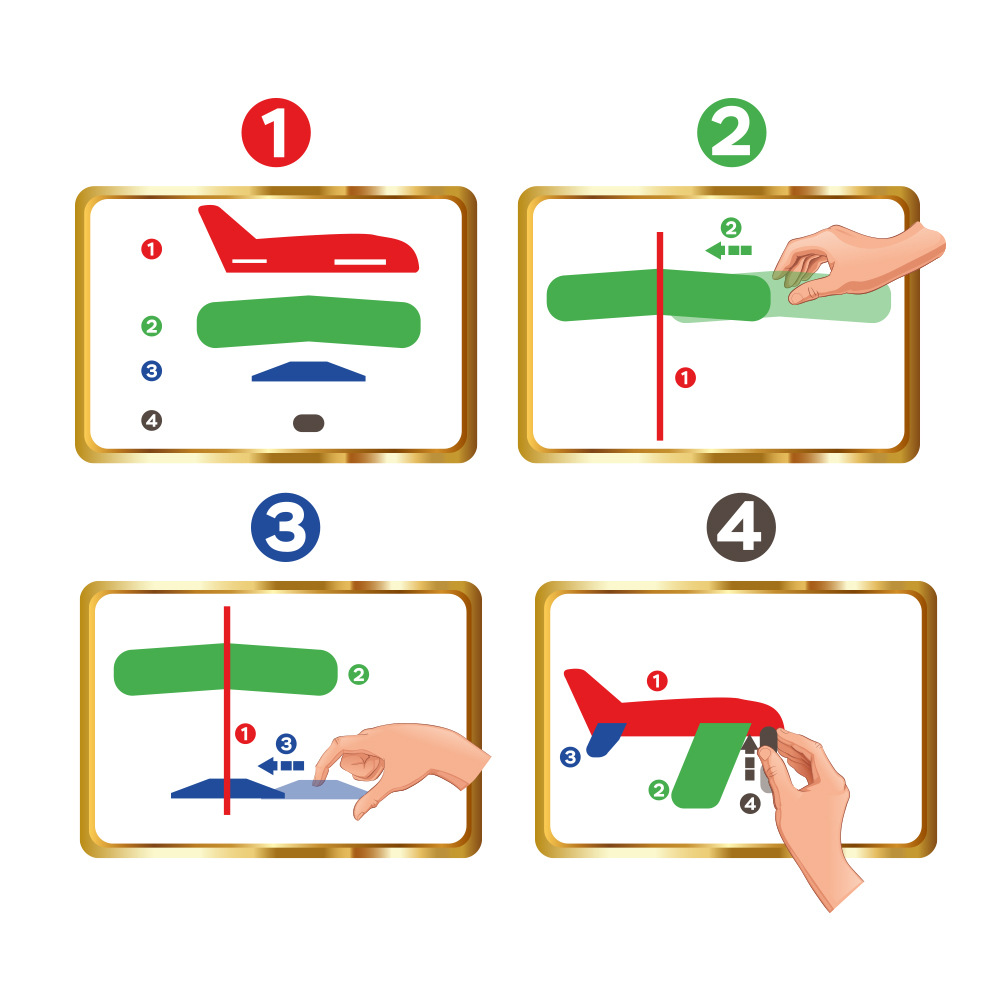 1

1
2
3
4

2

2
1

3

2
1
3

4

1
3
2
4