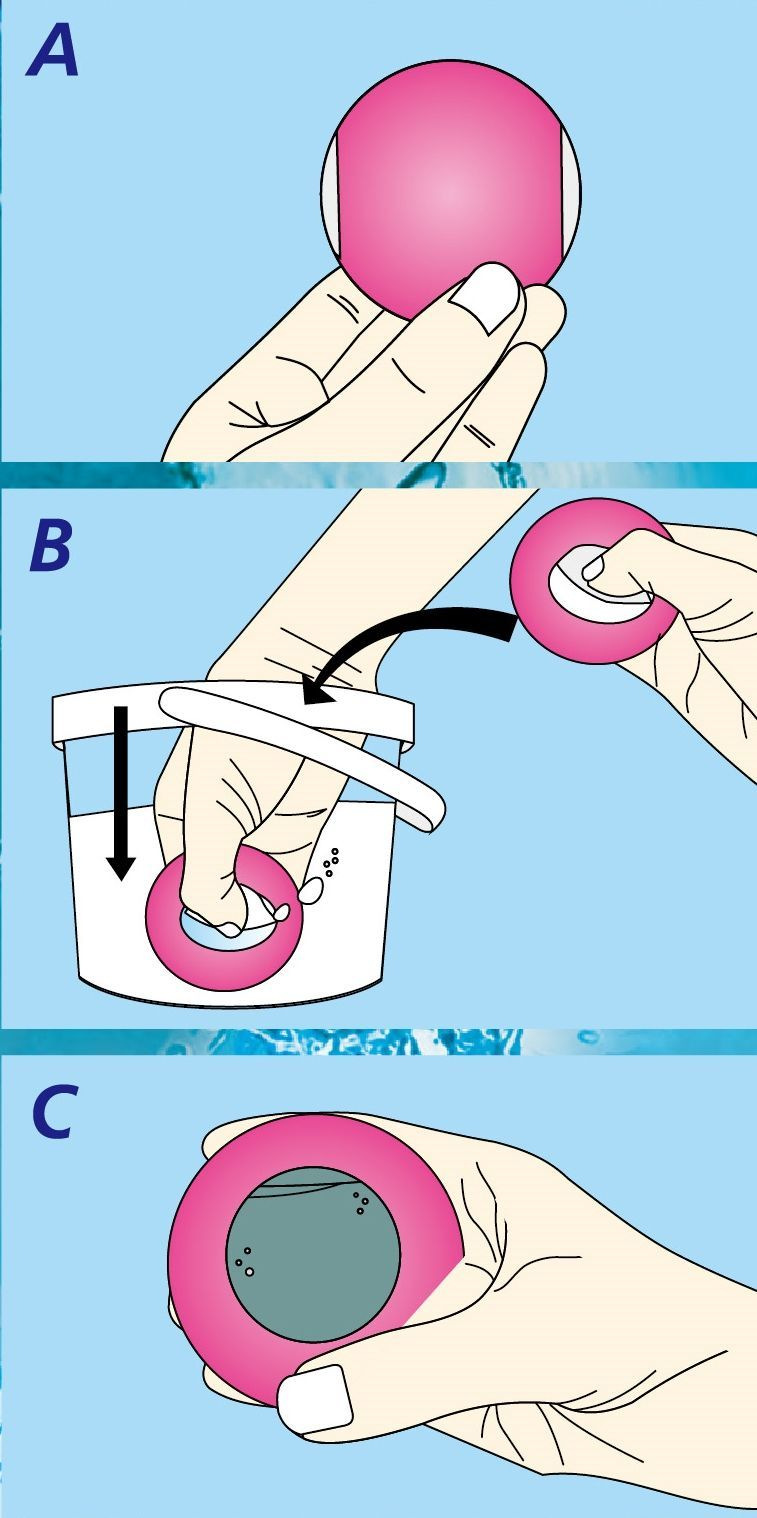 A

B

C