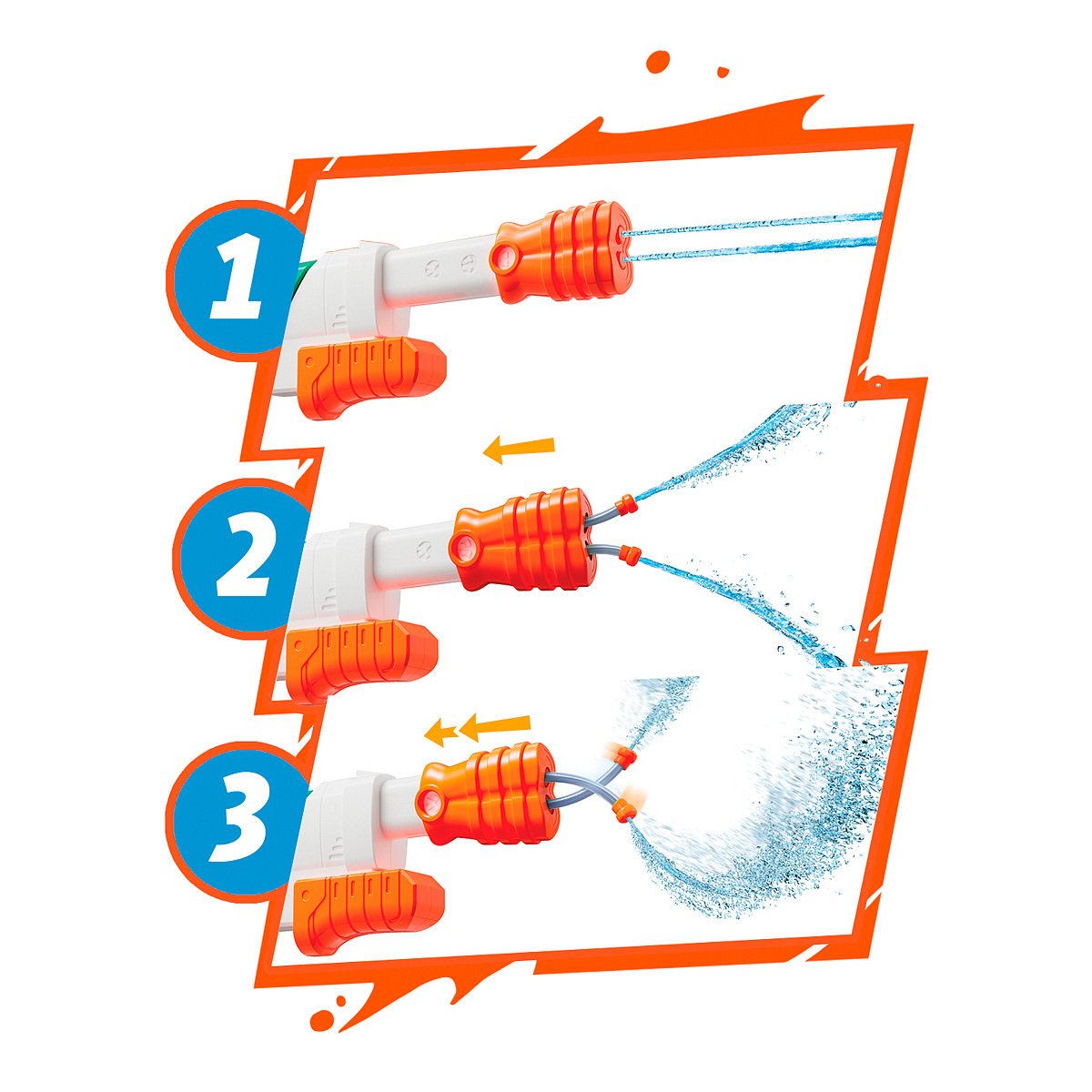 1

2

3