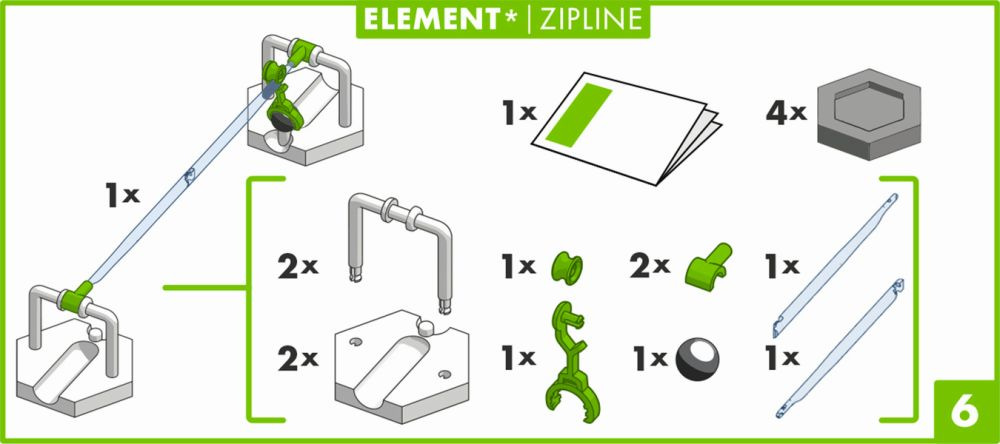 ELEMENT* | ZIPLINE

1x

1x

4x

2x

1x

2x

1x

2x

1x

1x

1x

6