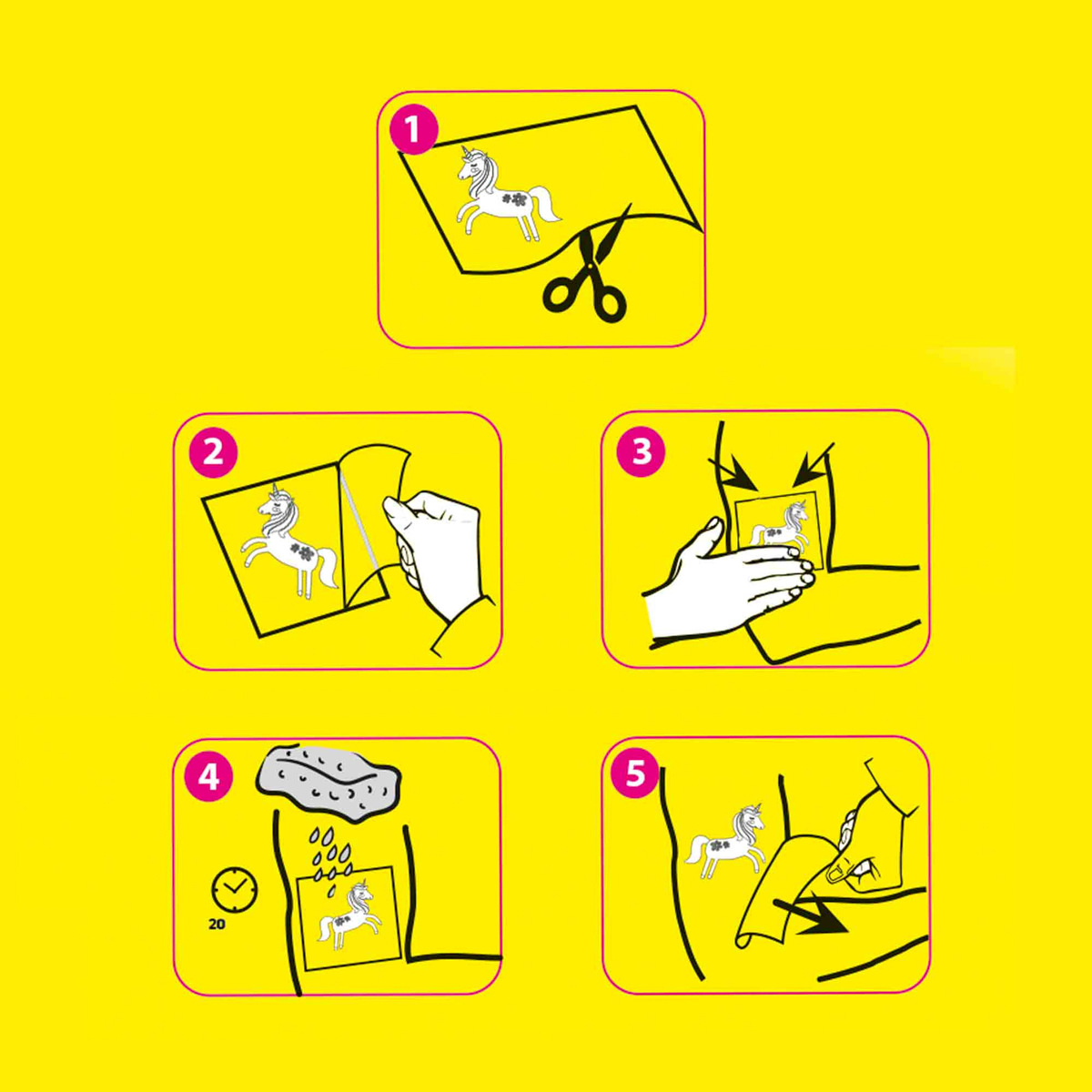 1

2

3

4

20

5