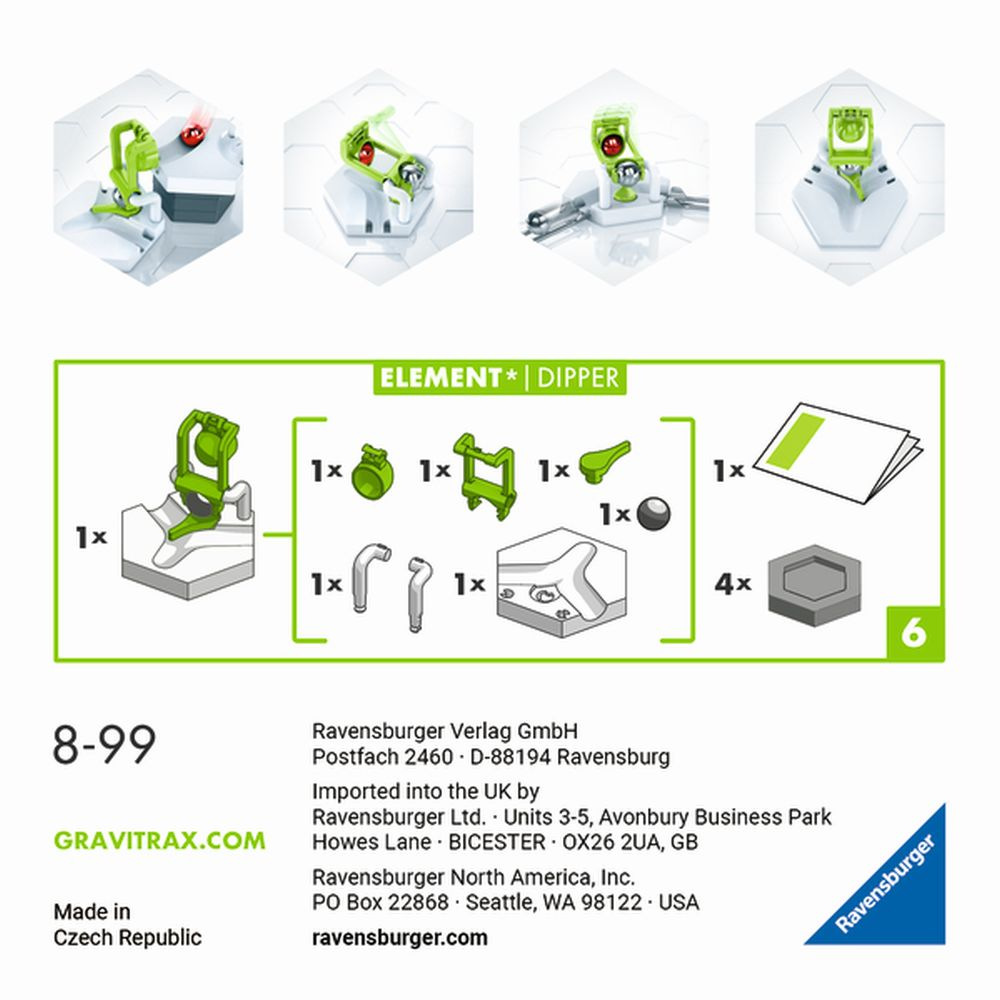 ELEMENT* | DIPPER

1x

1x 1x 1x

1x

1x 1x

1x

4x

6

8-99

GRAVITRAX.COM

Made in
Czech Republic

Ravensburger Verlag GmbH
Postfach 2460 · D-88194 Ravensburg

Imported into the UK by
Ravensburger Ltd. · Units 3-5, Avonbury Business Park
Howes Lane · BICESTER · OX26 2UA, GB

Ravensburger North America, Inc.
PO Box 22868 · Seattle, WA 98122 · USA

ravensburger.com

Ravensburger