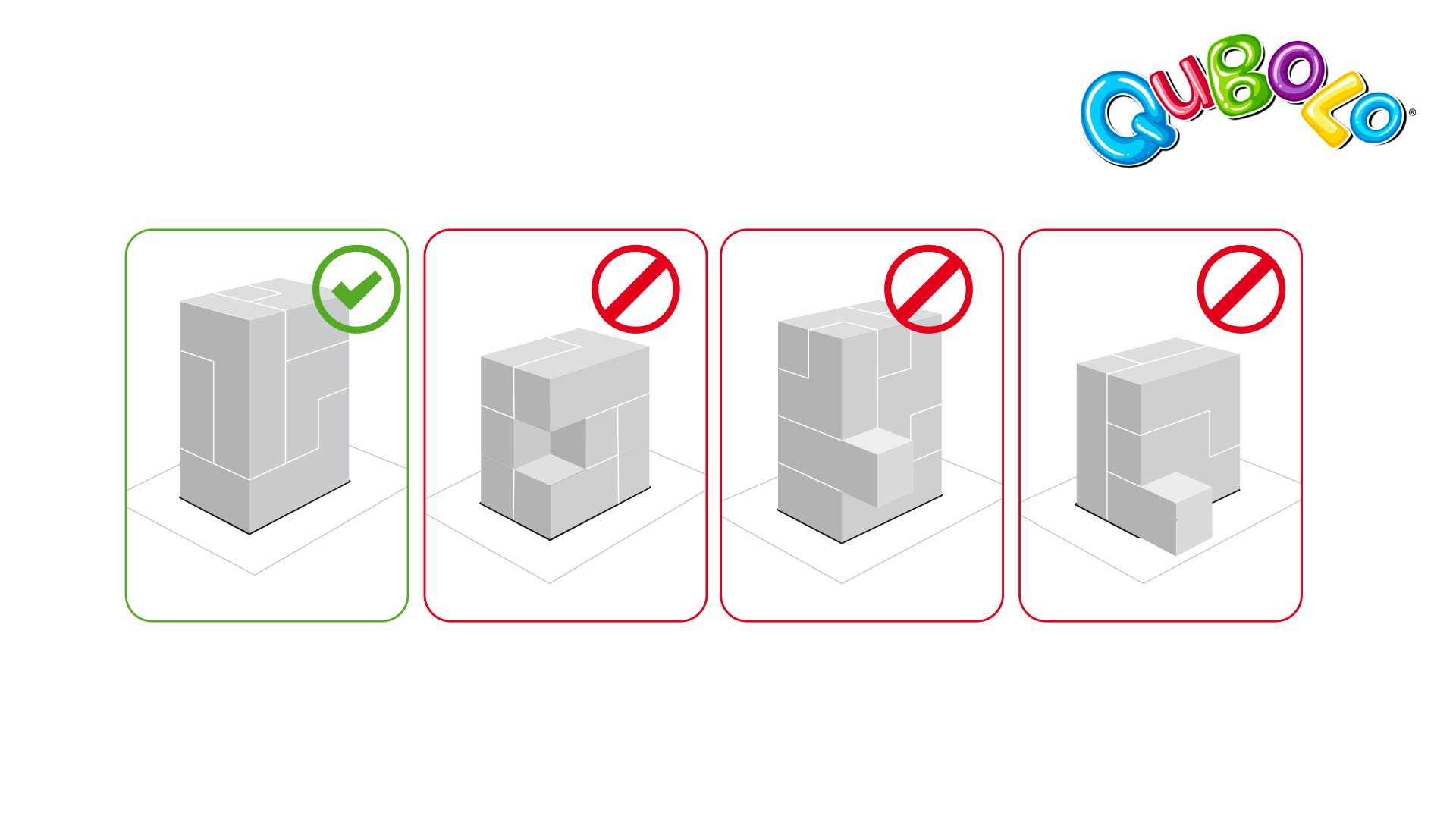 QUBOLO®