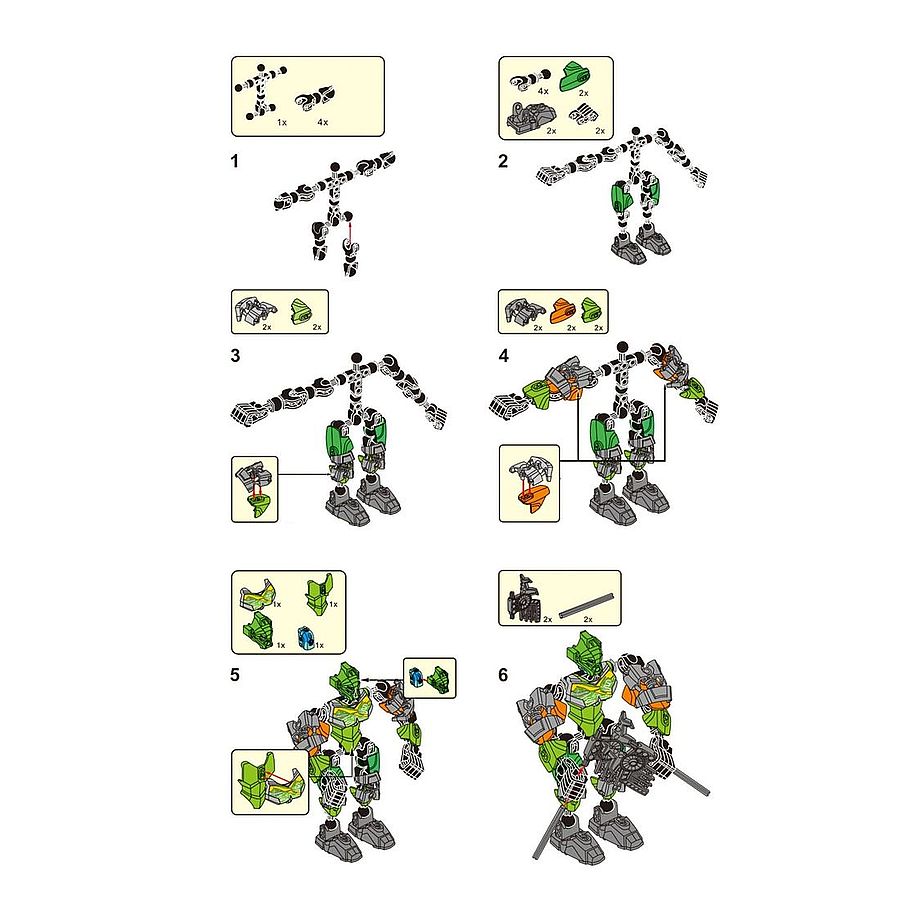 1x 4x

1

4x 2x

2x 2x

2

2x 2x

3

2x 2x 2x

4

1x 1x

1x 1x

5

2x 2x

6