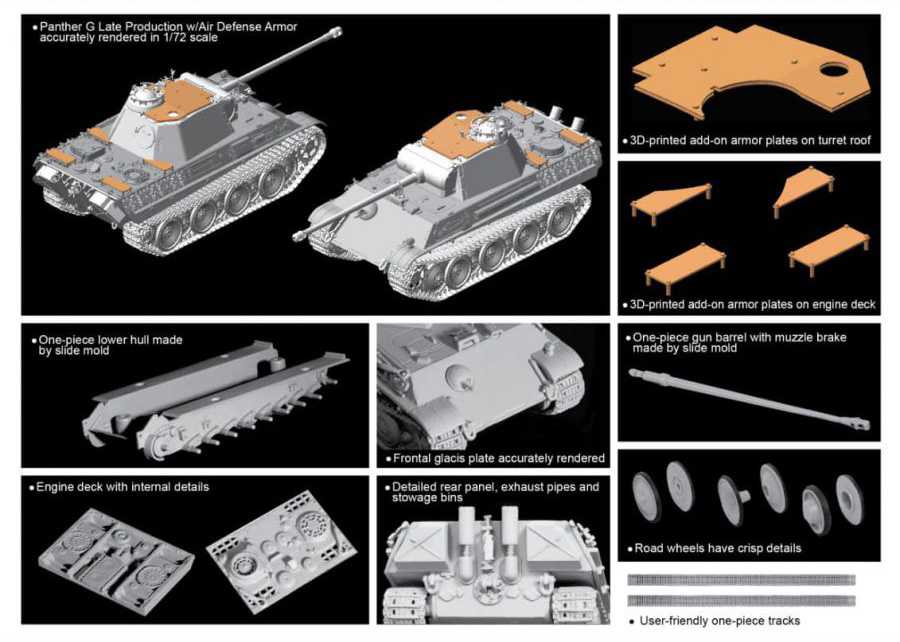 • Panther G Late Production w/Air Defense Armor accurately rendered in 1/72 scale

• 3D-printed add-on armor plates on turret roof

• 3D-printed add-on armor plates on engine deck

• One-piece lower hull made by slide mold

• Frontal glacis plate accurately rendered

• One-piece gun barrel with muzzle brake made by slide mold

• Engine deck with internal details

• Detailed rear panel, exhaust pipes and stowage bins

• Road wheels have crisp details

• User-friendly one-piece tracks