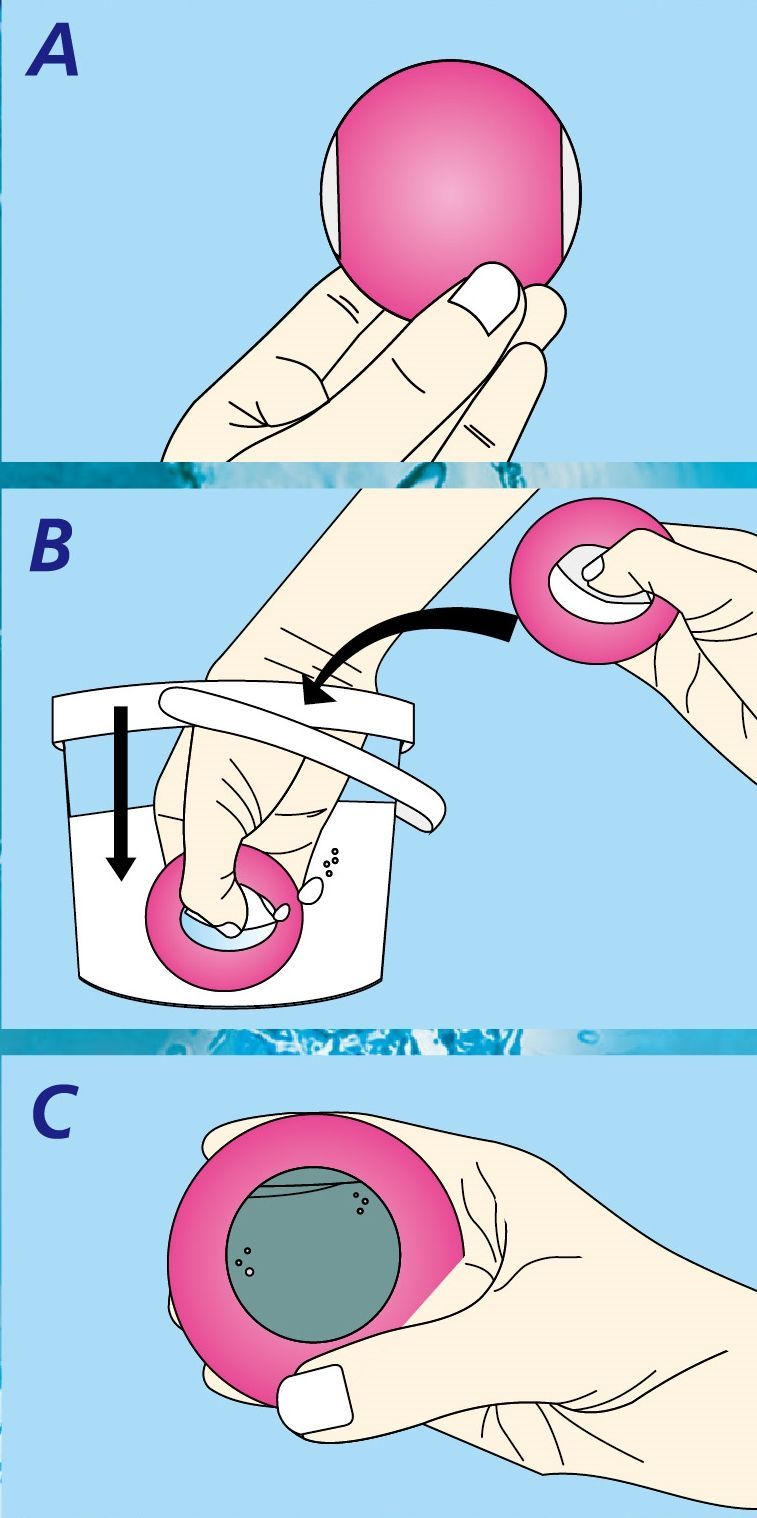 A

B

C